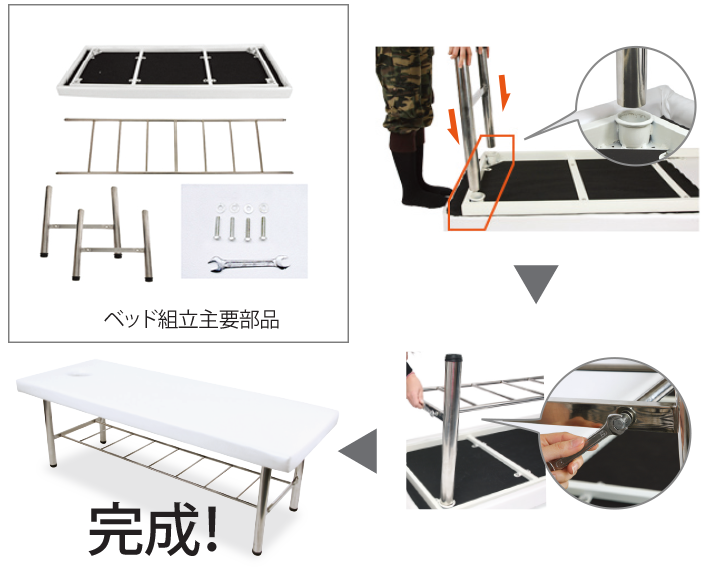 ベッド組立主要部品

完成!